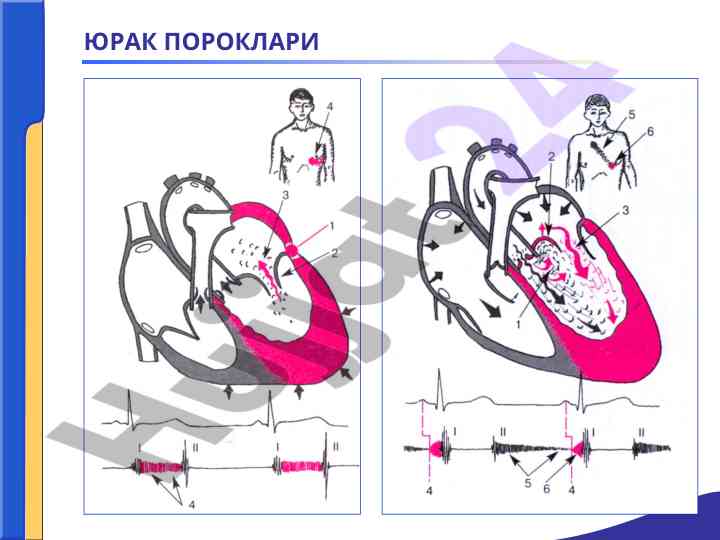 ЮРАК ПОРОКЛАРИ

4
3
1
2
I
II
I
II
4

5
6
2
3
1
I
II
I
II
4
5
6
4

Hujjat24