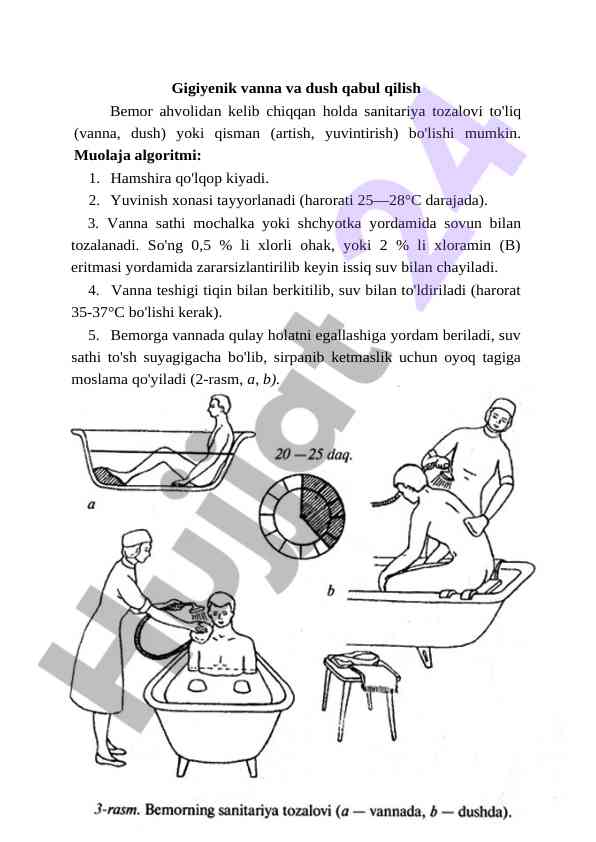 Gigiyenik vanna va dush qabul qilish

Bemor ahvolidan kelib chiqqan holda sanitariya tozalovi to'liq (vanna, dush) yoki qisman (artish, yuvintirish) bo'lishi mumkin.

Muolaja algoritmi:

1. Hamshira qo'lqop kiyadi.

2. Yuvinish xonasi tayyorlanadi (harorati 25—28°C darajada).

3. Vanna sathi mochalka yoki shchyotka yordamida sovun bilan tozalanadi. So'ng 0,5 % li xlorli ohak, yoki 2 % li xloramin (B) eritmasi yordamida zararsizlantirilib keyin issiq suv bilan chayiladi.

4. Vanna teshigi tiqin bilan berkitilib, suv bilan to'ldiriladi (harorat 35-37°C bo'lishi kerak).

5. Bemorga vannada qulay holatni egallashiga yordam beriladi, suv sathi to'sh suyagigacha bo'lib, sirpanib ketmaslik uchun oyoq tagiga moslama qo'yiladi (2-rasm, a, b).

20 — 25 daq.

a

b

Hujjat 24

3-rasm. Bemorning sanitariya tozalovi (a — vannada, b — dushda).