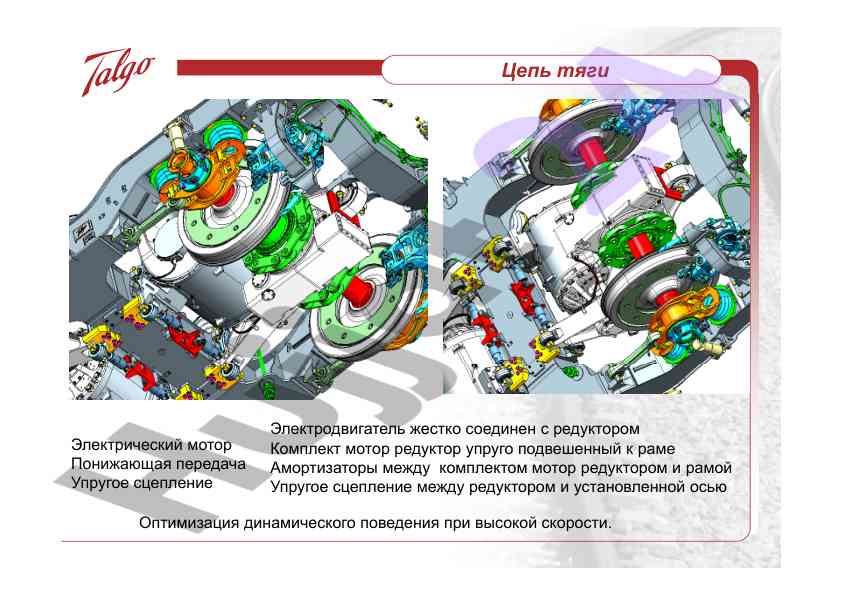 Talgo

Цепь тяги

Электрический мотор
Понижающая передача
Упругое сцепление

Электродвигатель жестко соединен с редуктором
Комплект мотор редуктор упруго подвешенный к раме
Амортизаторы между комплектом мотор редуктором и рамой
Упругое сцепление между редуктором и установленной осью

Оптимизация динамического поведения при высокой скорости.