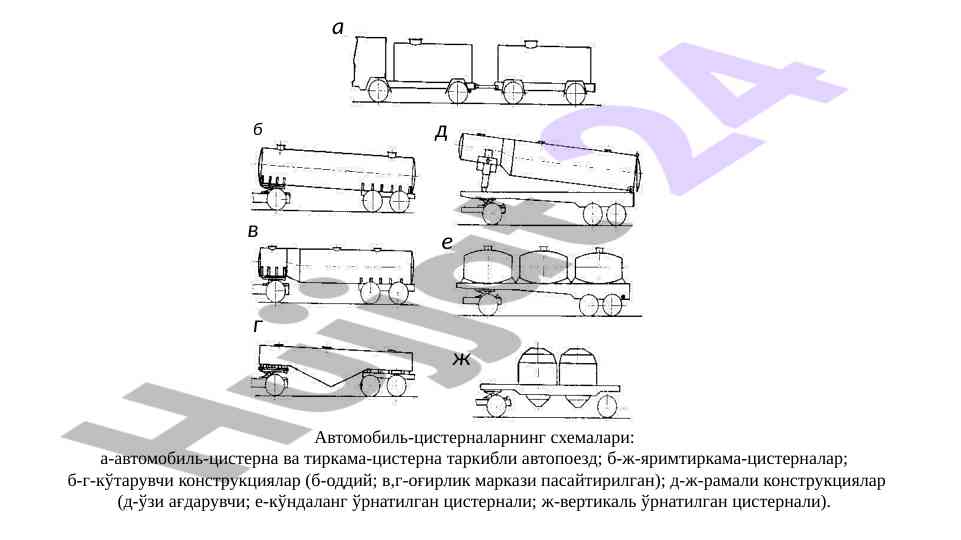 а

б

д

в

е

г

ж

Hujjat24

Автомобиль-цистерналарнинг схемалари:
а-автомобиль-цистерна ва тиркама-цистерна таркибли автопоезд; б-ж-яримтиркама-цистерналар; б-г-кўтарувчи конструкциялар (б-оддий; в,г-оғирлик маркази пасайтирилган); д-ж-рамали конструкциялар (д-ўзи ағдарувчи; е-кўндаланг ўрнатилган цистернали; ж-вертикаль ўрнатилган цистернали).