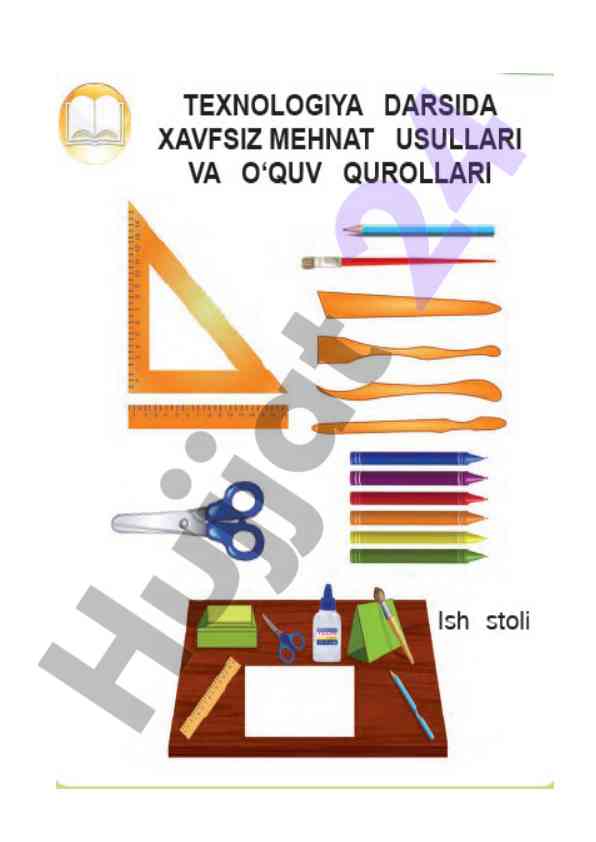 TEXNOLOGIYA DARSIDA XAVFSIZ MEHNAT USULLARI VA O‘QUV QUROLLARI

Ish stoli

Hujjat 24