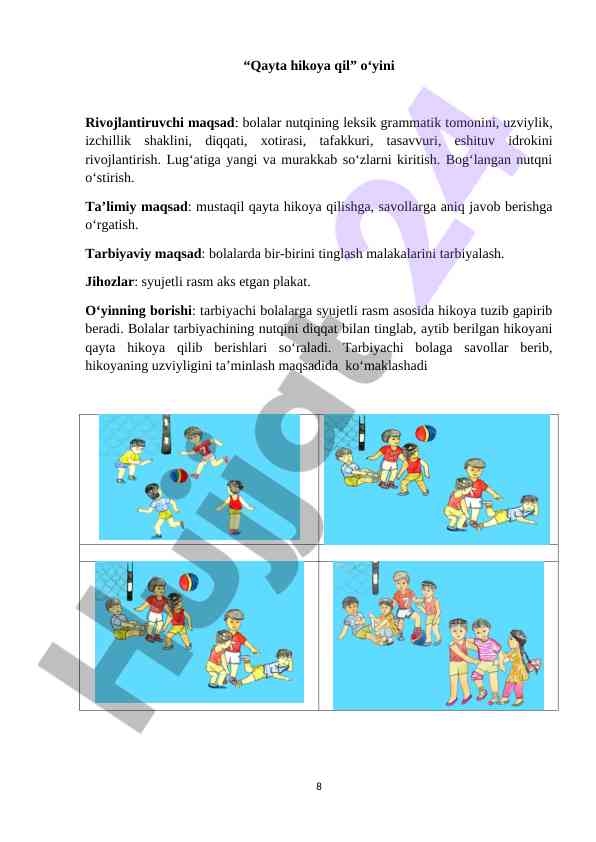 “Qayta hikoya qil” o‘yini

**Rivojlantiruvchi maqsad**: bolalar nutqining leksik grammatik tomonini, uzviylik, izchillik shaklini, diqqati, xotirasi, tafakkuri, tasavvuri, eshituv idrokini rivojlantirish. Lug‘atiga yangi va murakkab so‘zlarni kiritish. Bog‘langan nutqni o‘stirish.

**Ta’limiy maqsad**: mustaqil qayta hikoya qilishga, savollarga aniq javob berishga o‘rgatish.

**Tarbiyaviy maqsad**: bolalarda bir-birini tinglash malakalarini tarbiyalash.

**Jihozlar**: syujetli rasm aks etgan plakat.

**O‘yinning borishi**: tarbiyachi bolalarga syujetli rasm asosida hikoya tuzib gapirib beradi. Bolalar tarbiyachining nutqini diqqat bilan tinglab, aytib berilgan hikoyani qayta hikoya qilib berishlari so‘raladi. Tarbiyachi bolaga savollar berib, hikoyaning uzviyligini ta’minlash maqsadida ko‘maklashadi

Hujjat24

8