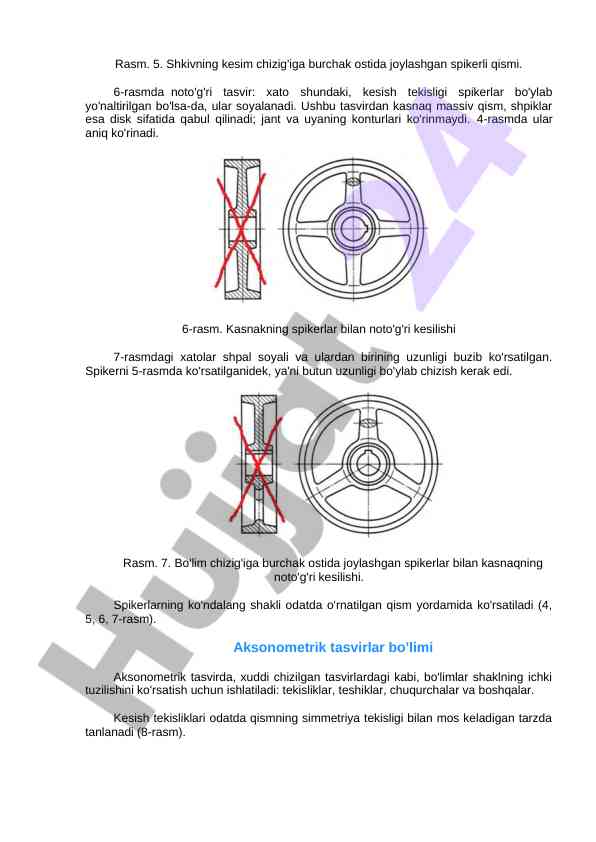 Rasm. 5. Shkivning kesim chizig'iga burchak ostida joylashgan spikerli qismi.

6-rasmda noto'g'ri tasvir: xato shundaki, kesish tekisligi spikerlar bo'ylab yo'naltirilgan bo'lsa-da, ular soyalanadi. Ushbu tasvirdan kasnaq massiv qism, shpiklar esa disk sifatida qabul qilinadi; jant va uyaning konturlari ko'rinmaydi. 4-rasmda ular aniq ko'rinadi.

6-rasm. Kasnakning spikerlar bilan noto'g'ri kesilishi

7-rasmdagi xatolar shpal soyali va ulardan birining uzunligi buzib ko'rsatilgan. Spikerni 5-rasmda ko'rsatilganidek, ya'ni butun uzunligi bo'ylab chizish kerak edi.

Rasm. 7. Bo'lim chizig'iga burchak ostida joylashgan spikerlar bilan kasnaqning noto'g'ri kesilishi.

Spikerlarning ko'ndalang shakli odatda o'rnatilgan qism yordamida ko'rsatiladi (4, 5, 6, 7-rasm).

Aksonometrik tasvirlar bo'limi

Aksonometrik tasvirda, xuddi chizilgan tasvirlardagi kabi, bo'limlar shaklning ichki tuzilishini ko'rsatish uchun ishlatiladi: tekisliklar, teshiklar, chuqurchalar va boshqalar.

Kesish tekisliklari odatda qismning simmetriya tekisligi bilan mos keladigan tarzda tanlanadi (8-rasm).

Hujjat 24